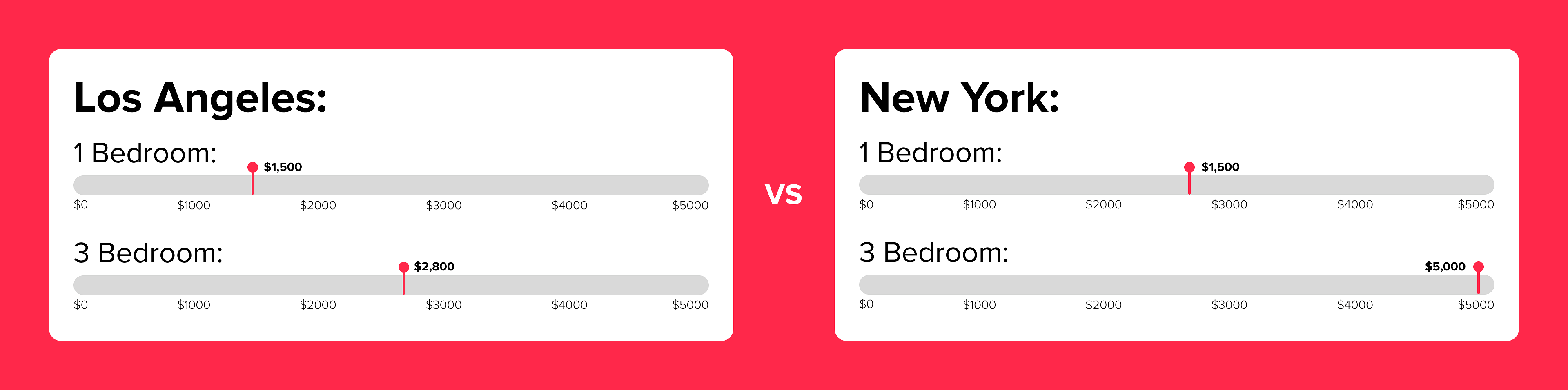 Los Angeles:

1 Bedroom:

$1,500

$0 $1000 $2000 $3000 $4000 $5000

3 Bedroom:

$2,800

$0 $1000 $2000 $3000 $4000 $5000

VS

New York:

1 Bedroom:

$1,500

$0 $1000 $2000 $3000 $4000 $5000

3 Bedroom:

$5,000

$0 $1000 $2000 $3000 $4000 $5000